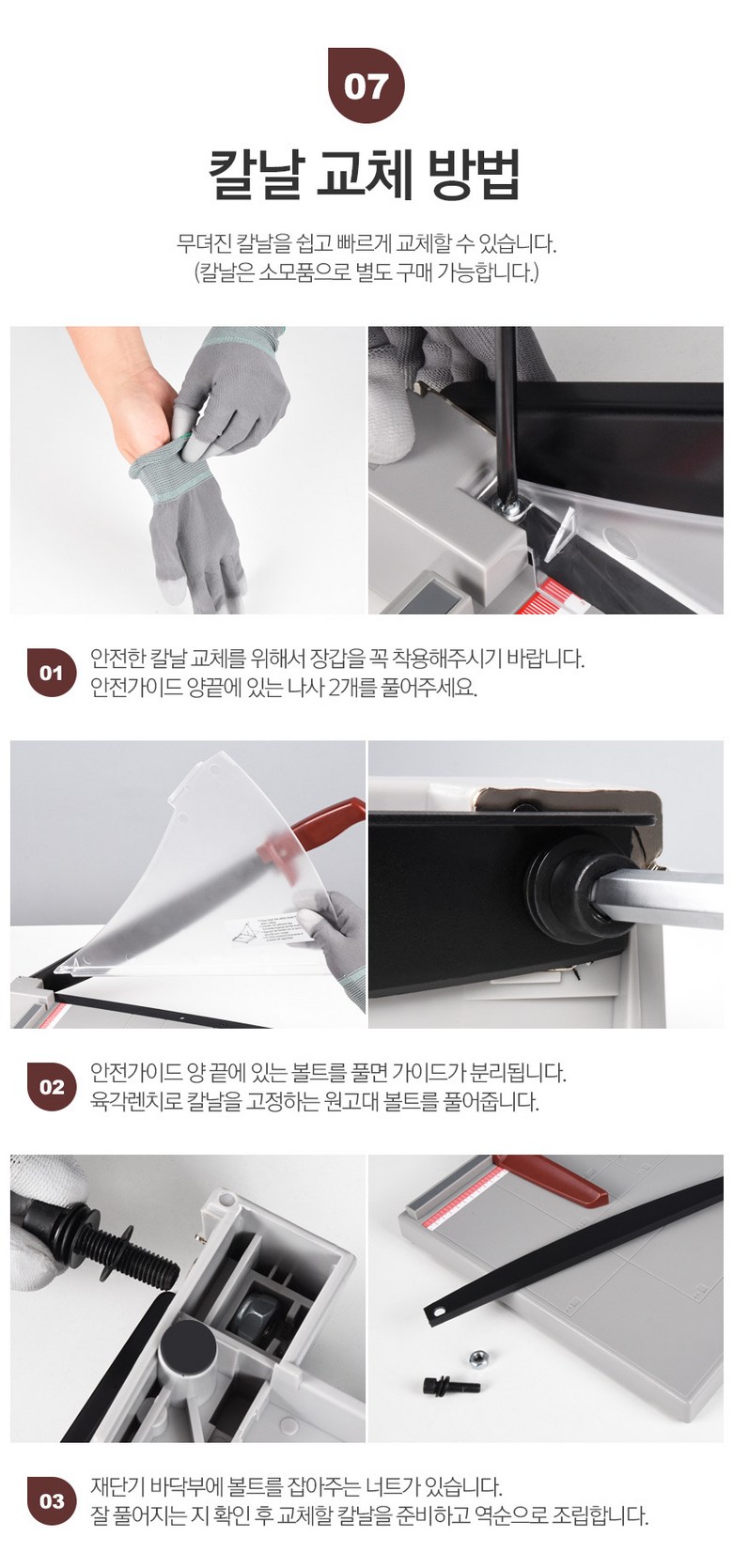 07

칼날 교체 방법

무뎌진 칼날을 쉽고 빠르게 교체할 수 있습니다.
(칼날은 소모품으로 별도 구매 가능합니다.)

01

안전한 칼날 교체를 위해서 장갑을 꼭 착용해주시기 바랍니다.
안전가이드 양끝에 있는 나사 2개를 풀어주세요.

02

안전가이드 양 끝에 있는 볼트를 풀면 가이드가 분리됩니다.
육각렌치로 칼날을 고정하는 원고대 볼트를 풀어줍니다.

03

재단기 바닥부에 볼트를 잡아주는 너트가 있습니다.
잘 풀어지는 지 확인 후 교체할 칼날을 준비하고 역순으로 조립합니다.